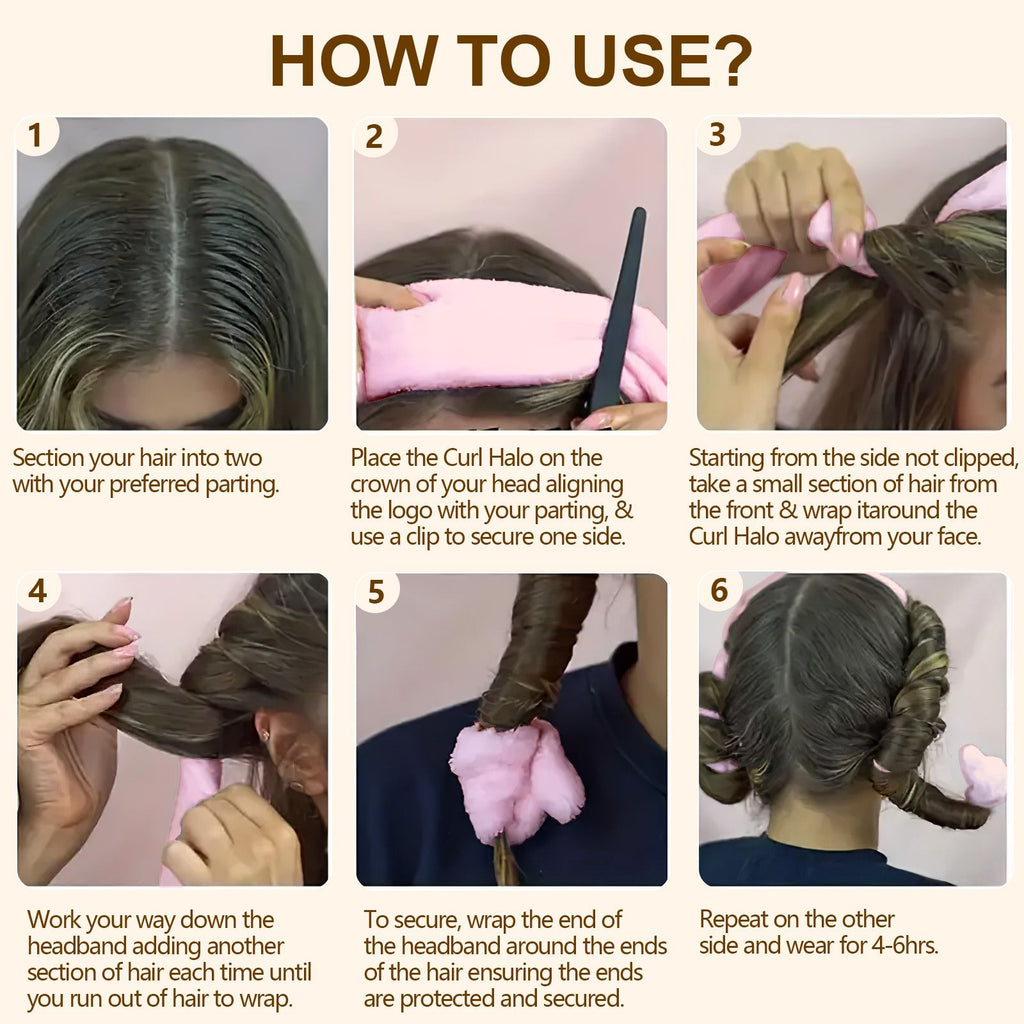 HOW TO USE?

1

Section your hair into two with your preferred parting.

2

Place the Curl Halo on the crown of your head aligning the logo with your parting, & use a clip to secure one side.

3

Starting from the side not clipped, take a small section of hair from the front & wrap itaround the Curl Halo awayfrom your face.

4

Work your way down the headband adding another section of hair each time until you run out of hair to wrap.

5

To secure, wrap the end of the headband around the ends of the hair ensuring the ends are protected and secured.

6

Repeat on the other side and wear for 4-6hrs.