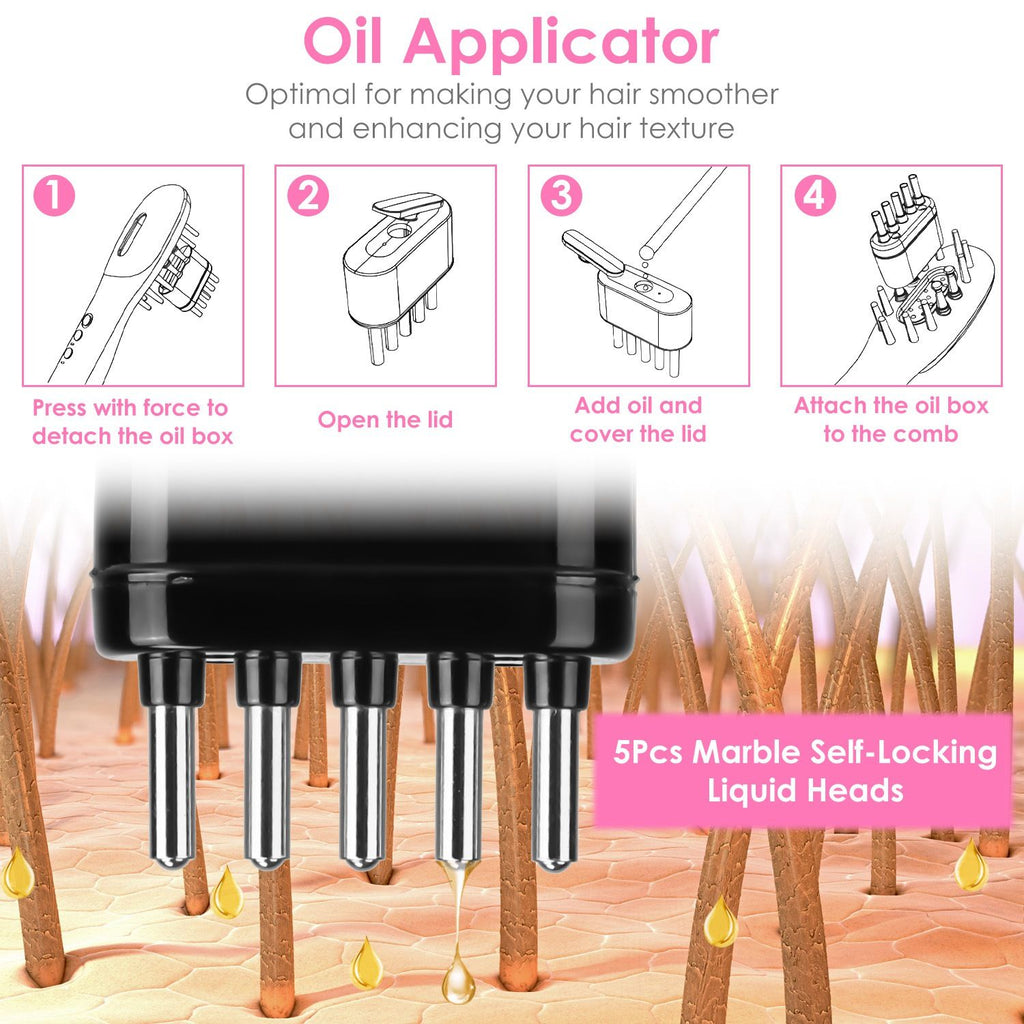 Oil Applicator

Optimal for making your hair smoother and enhancing your hair texture

1
Press with force to detach the oil box

2
Open the lid

3
Add oil and cover the lid

4
Attach the oil box to the comb

5Pcs Marble Self-Locking Liquid Heads